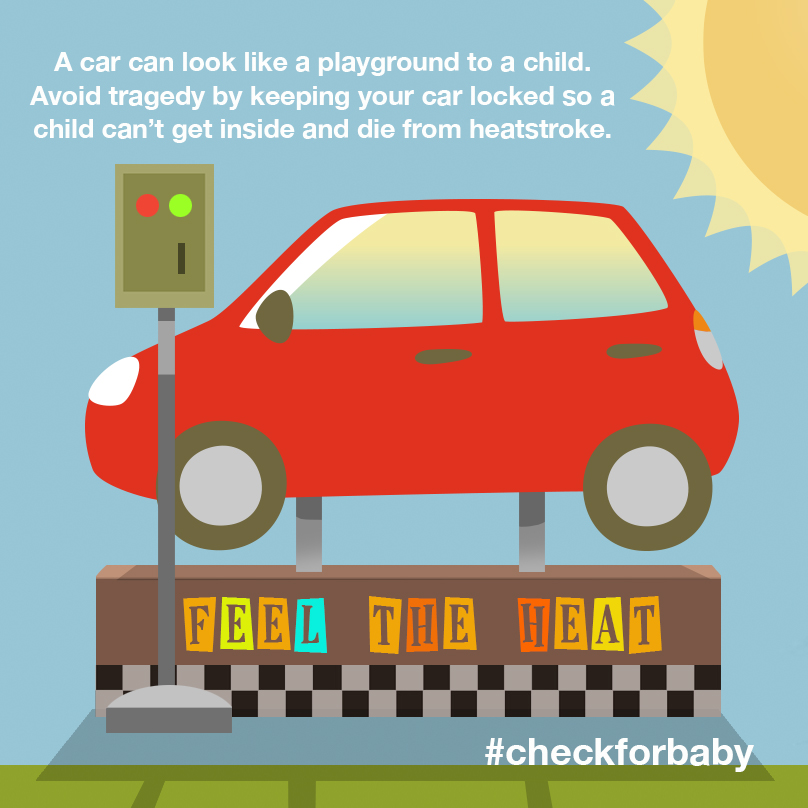 A car can look like a playground to a child. Avoid tragedy by keeping your car locked so a child can't get inside and die from heatstroke.

FEEL THE HEAT

#checkforbaby