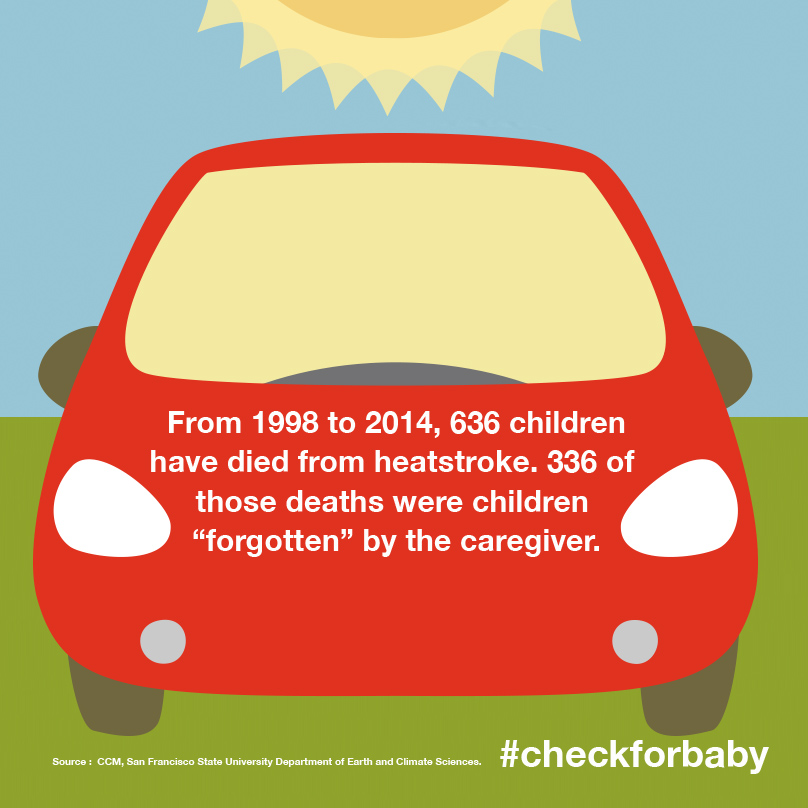 From 1998 to 2014, 636 children have died from heatstroke. 336 of those deaths were children “forgotten” by the caregiver.

Source : CCM, San Francisco State University Department of Earth and Climate Sciences.

#checkforbaby