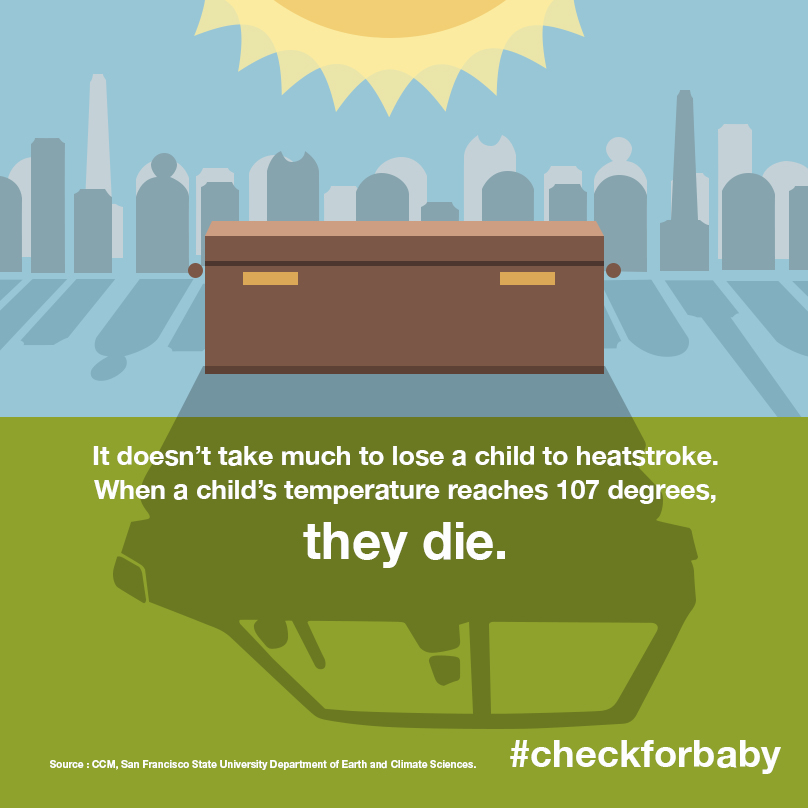 It doesn't take much to lose a child to heatstroke. When a child's temperature reaches 107 degrees,

they die.

Source : CCM, San Francisco State University Department of Earth and Climate Sciences.

#checkforbaby